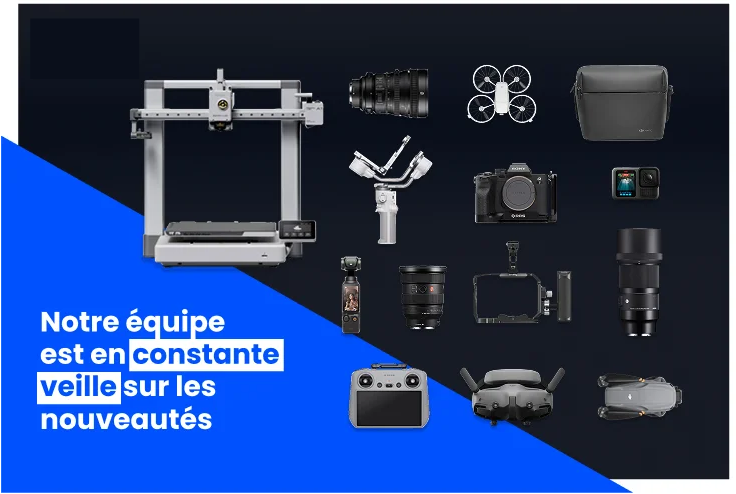 Notre équipe est en constante veille sur les nouveautés